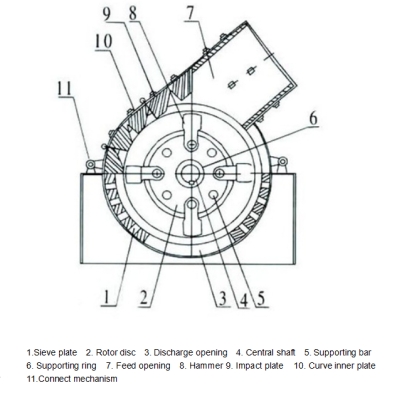 9 8 7
10
11
6
1 2 3 4 5

1.Sieve plate 2. Rotor disc 3. Discharge opening 4. Central shaft 5. Supporting bar 6. Supporting ring 7. Feed opening 8. Hammer 9. Impact plate 10. Curve inner plate 11.Connect mechanism