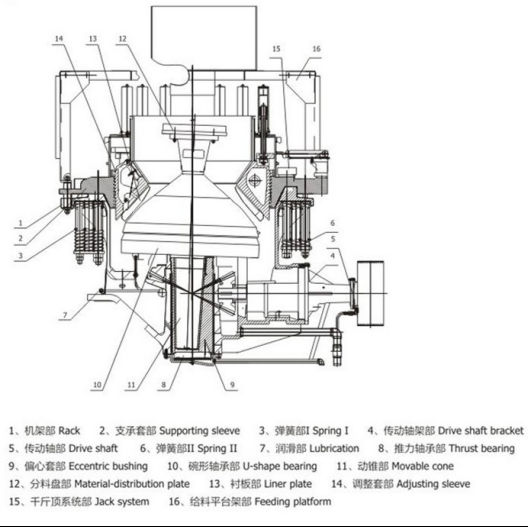 14
13
12
15
16
1
2
3
6
5
4
7
10
11
8
9

1、机架部 Rack　2、支承套部 Supporting sleeve　3、弹簧部I Spring I　4、传动轴架部 Drive shaft bracket
5、传动轴部 Drive shaft　6、弹簧部II Spring II　7、润滑部 Lubrication　8、推力轴承部 Thrust bearing
9、偏心套部 Eccentric bushing　10、碗形轴承部 U-shape bearing　11、动锥部 Movable cone
12、分料盘部 Material-distribution plate　13、衬板部 Liner plate　14、调整套部 Adjusting sleeve
15、千斤顶系统部 Jack system　16、给料平台架部 Feeding platform